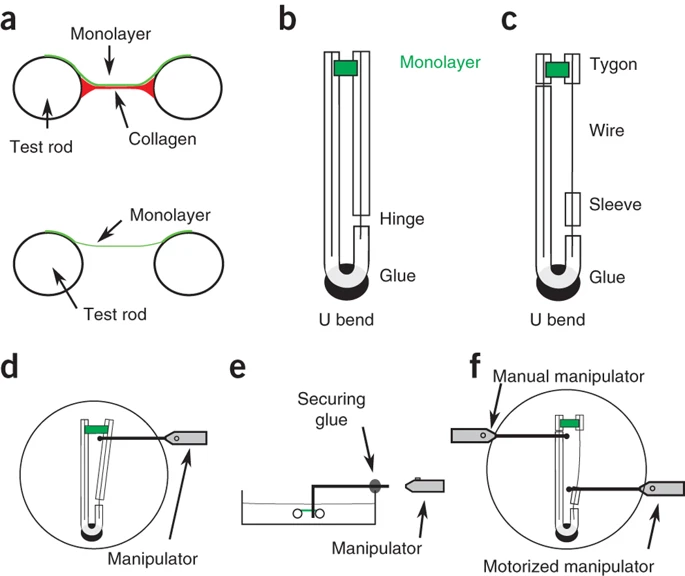 a

Monolayer

Test rod

Collagen

Monolayer

Test rod

b

Monolayer

Hinge

Glue

U bend

c

Tygon

Wire

Sleeve

Glue

U bend

d

Manipulator

e

Securing glue

Manipulator

f

Manual manipulator

Motorized manipulator